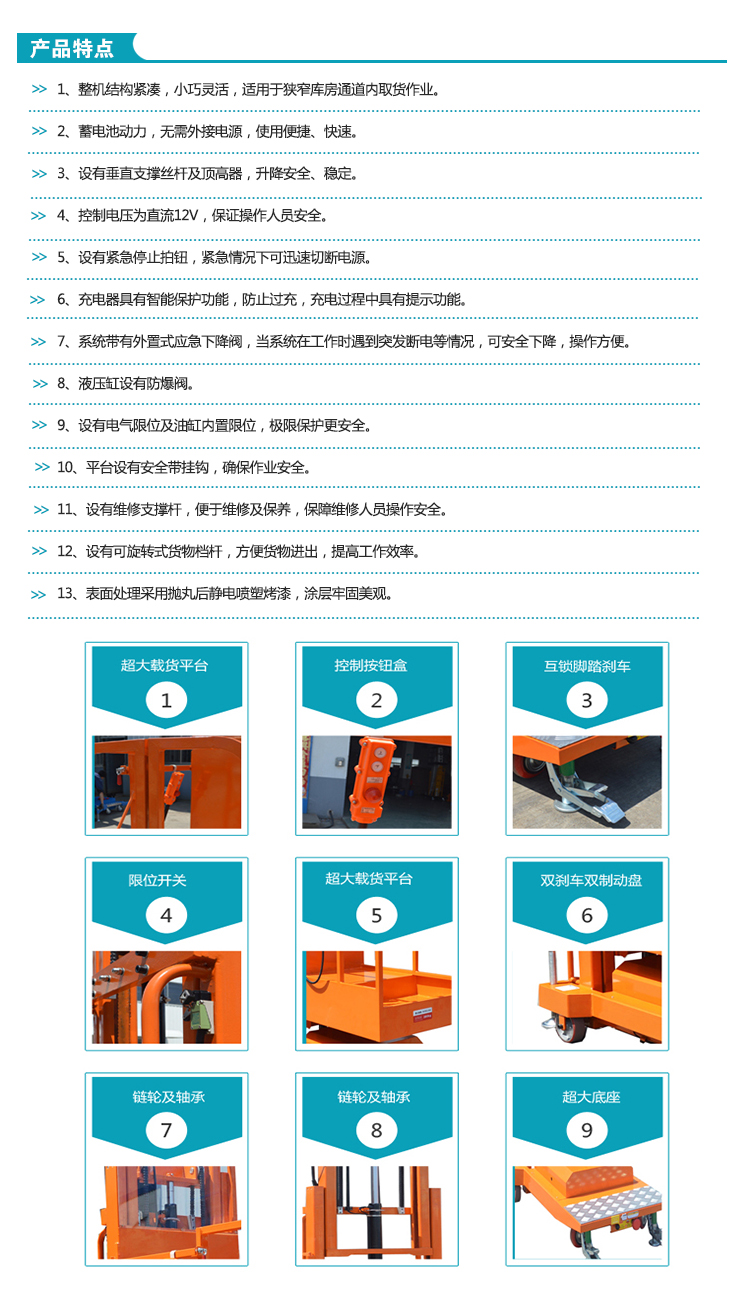 产品特点

>> 1、整机结构紧凑，小巧灵活，适用于狭窄库房通道内取货作业。

>> 2、蓄电池动力，无需外接电源，使用便捷、快速。

>> 3、设有垂直支撑丝杆及顶高器，升降安全、稳定。

>> 4、控制电压为直流12V，保证操作人员安全。

>> 5、设有紧急停止拍钮，紧急情况下可迅速切断电源。

>> 6、充电器具有智能保护功能，防止过充，充电过程中具有提示功能。

>> 7、系统带有外置式应急下降阀，当系统在工作时遇到突发断电等情况，可安全下降，操作方便。

>> 8、液压缸设有防爆阀。

>> 9、设有电气限位及油缸内置限位，极限保护更安全。

>> 10、平台设有安全带挂钩，确保作业安全。

>> 11、设有维修支撑杆，便于维修及保养，保障维修人员操作安全。

>> 12、设有可旋转式货物档杆，方便货物进出，提高工作效率。

>> 13、表面处理采用抛丸后静电喷塑烤漆，涂层牢固美观。

超大载货平台
1

控制按钮盒
2

互锁脚踏刹车
3

限位开关
4

超大载货平台
5

双刹车双制动盘
6

链轮及轴承
7

链轮及轴承
8

超大底座
9